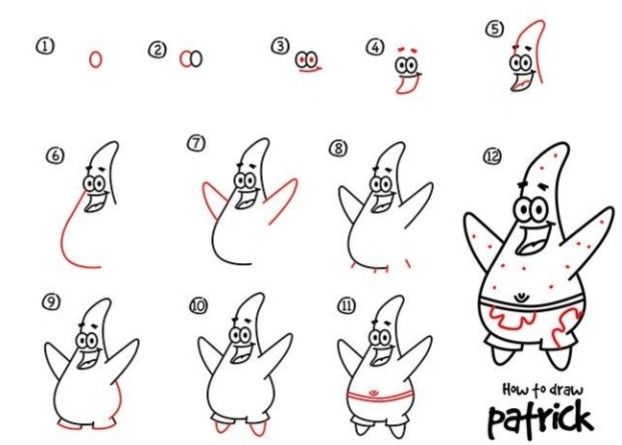 ①
②
③
④
⑤
⑥
⑦
⑧
⑫
⑨
⑩
⑪
How to draw
patrick