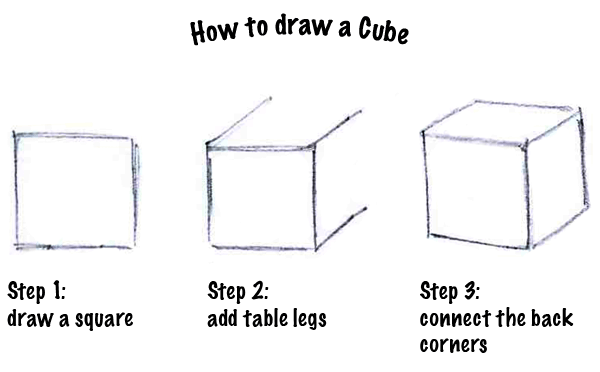 How to draw a Cube

Step 1:
draw a square

Step 2:
add table legs

Step 3:
connect the back corners