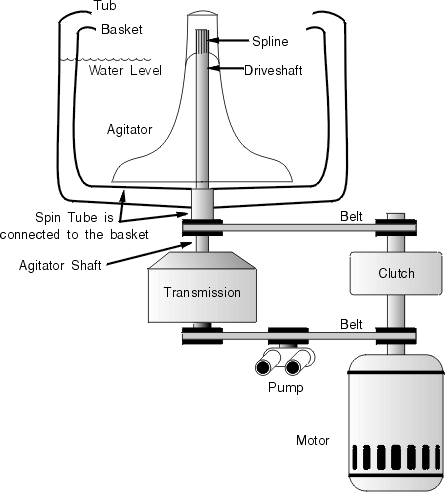 Tub
Basket
Spline
Water Level
Driveshaft
Agitator
Spin Tube is connected to the basket
Belt
Agitator Shaft
Clutch
Transmission
Belt
Pump
Motor