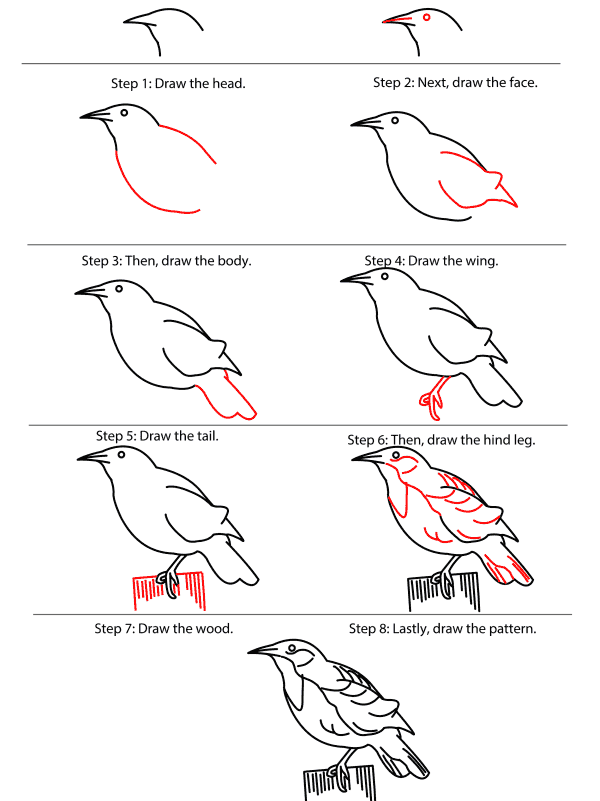 Step 1: Draw the head.

Step 2: Next, draw the face.

Step 3: Then, draw the body.

Step 4: Draw the wing.

Step 5: Draw the tail.

Step 6: Then, draw the hind leg.

Step 7: Draw the wood.

Step 8: Lastly, draw the pattern.