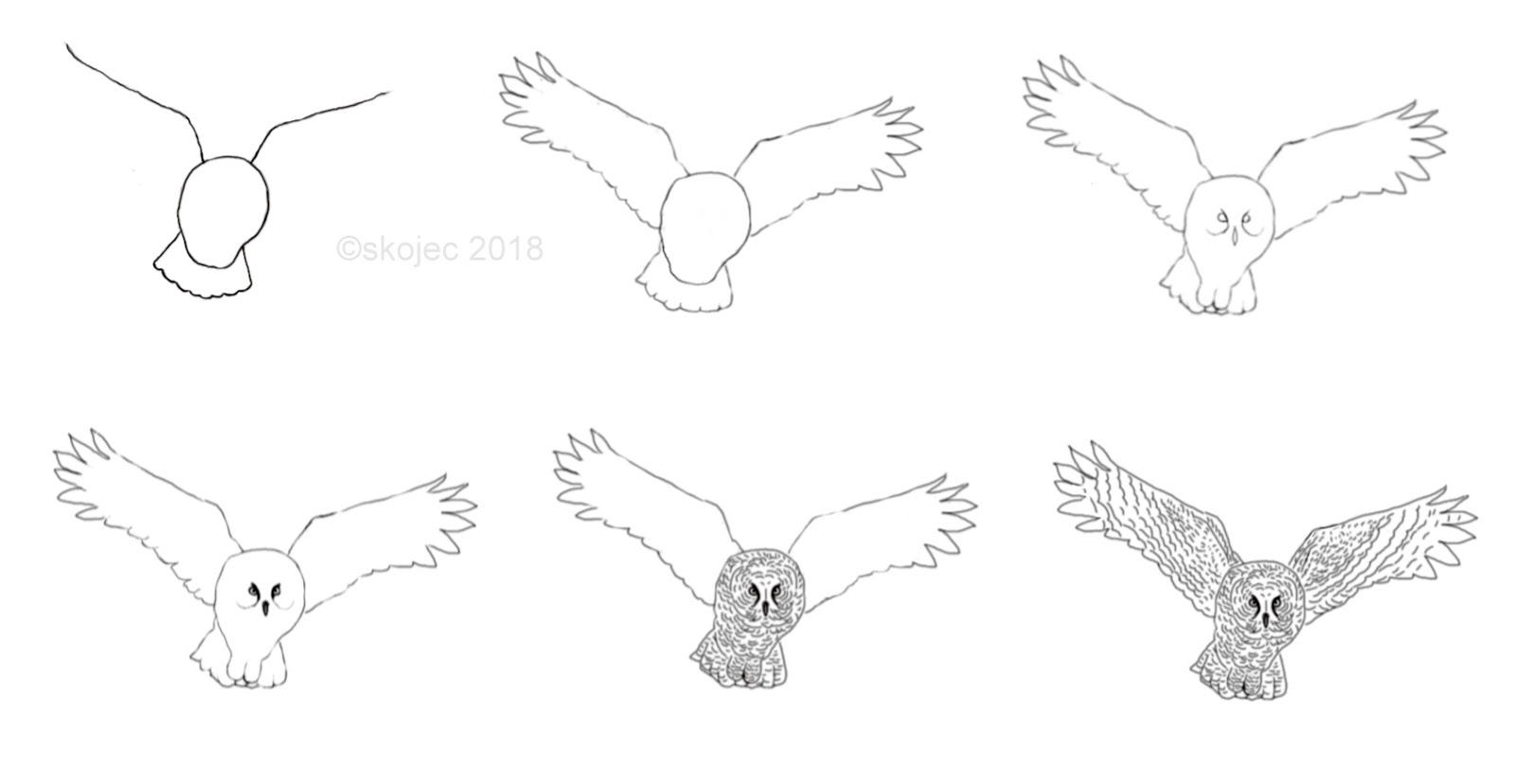 ©skojec 2018