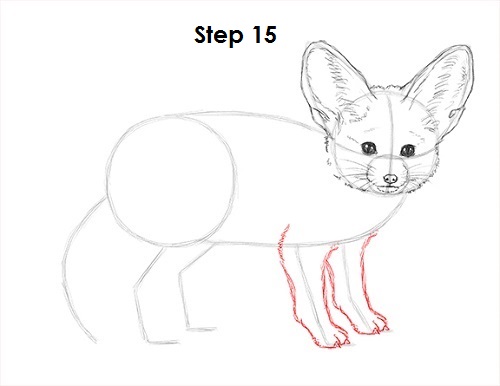 Step 15