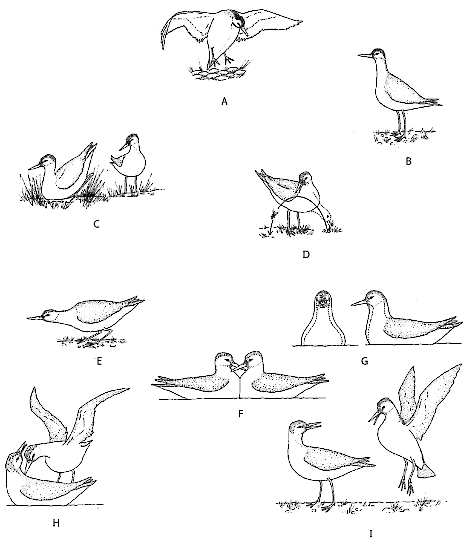 A

B

C

D

E

G

F

H

I