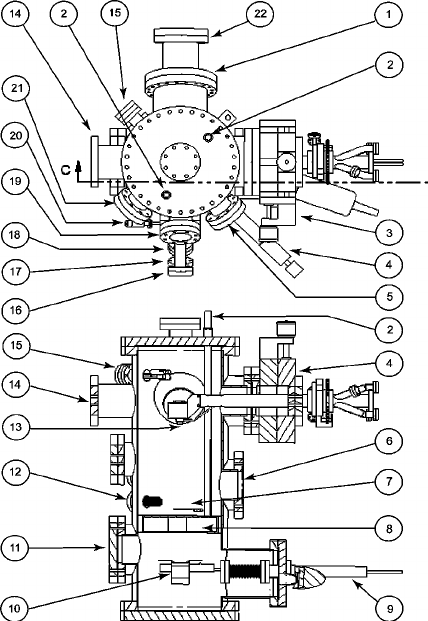 14
2
15
22
1
21
2
20
C
19
3
18
4
17
5
16
2
15
4
14
13
6
12
7
8
11
10
9