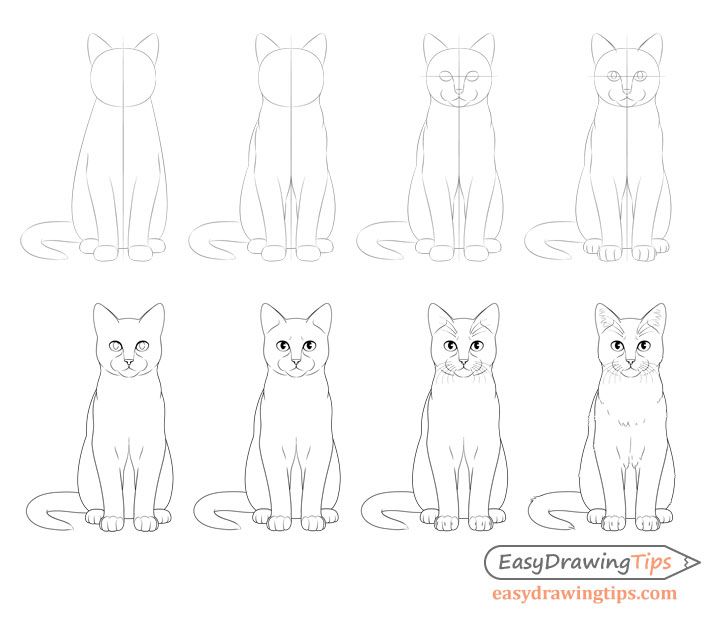 EasyDrawingTips
easydrawingtips.com