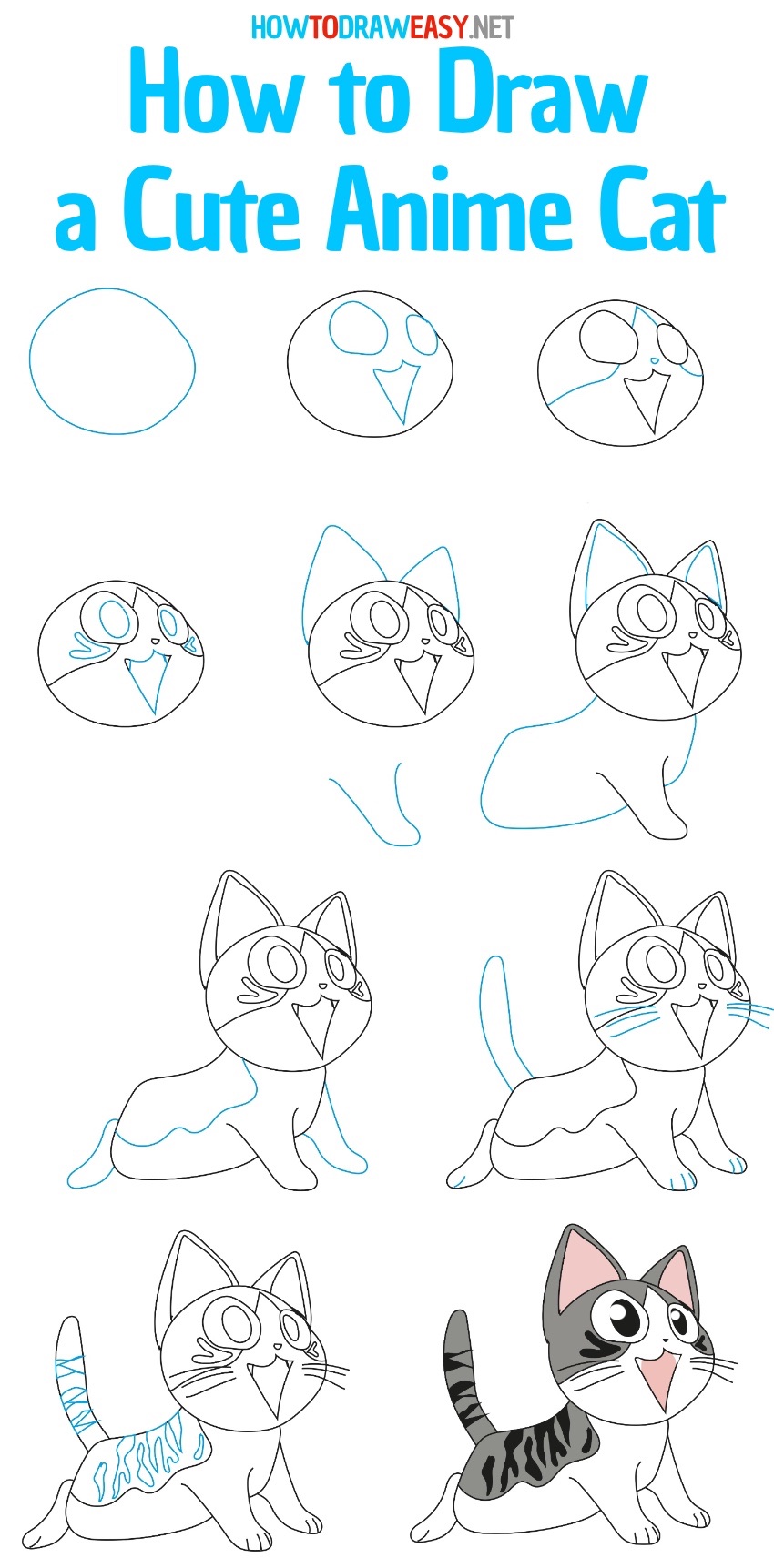 HOWTODRAWEASY.NET

How to Draw a Cute Anime Cat