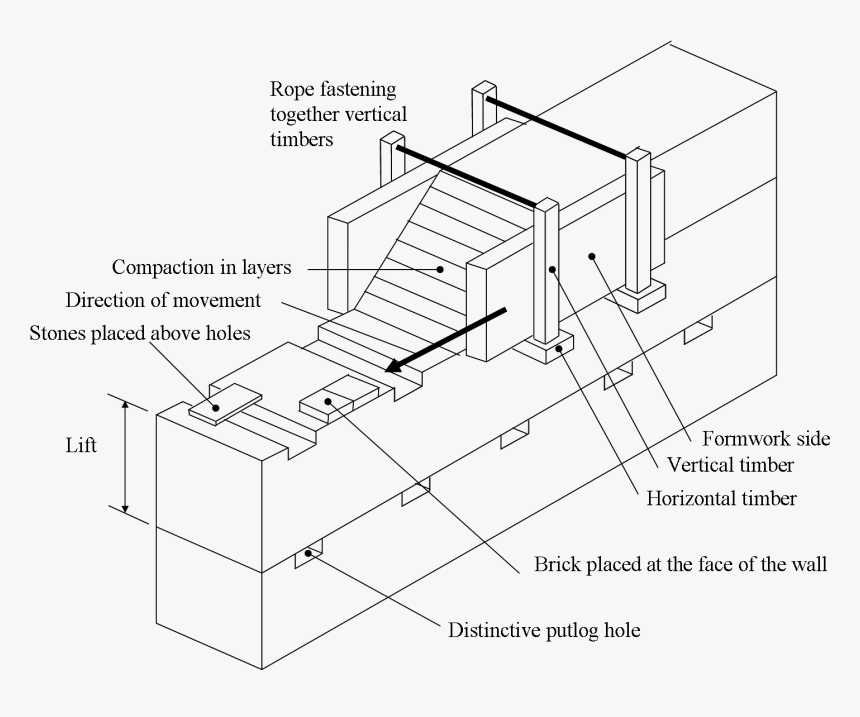 Rope fastening together vertical timbers

Compaction in layers

Direction of movement

Stones placed above holes

Lift

Formwork side

Vertical timber

Horizontal timber

Brick placed at the face of the wall

Distinctive putlog hole