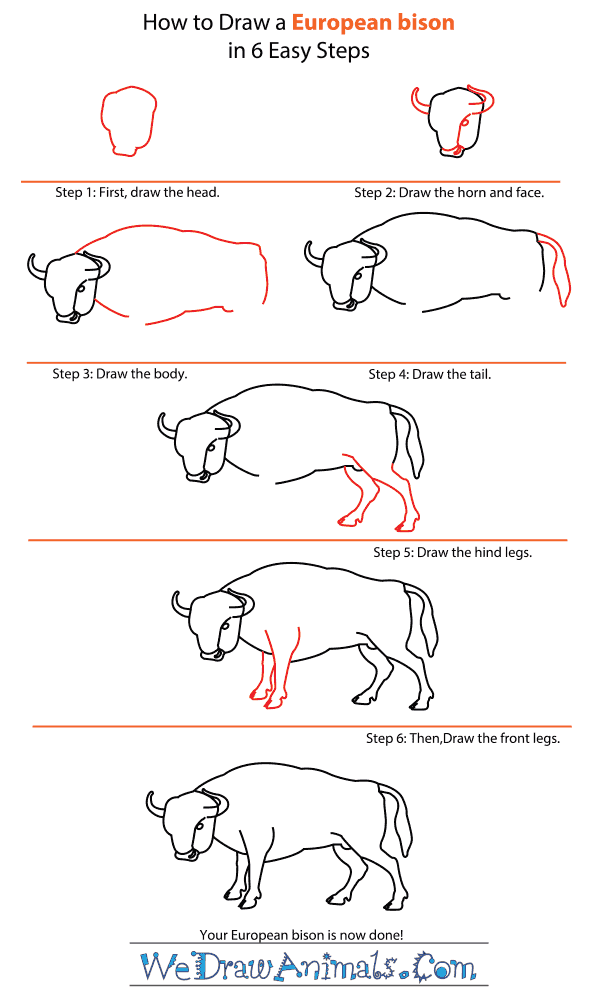 How to Draw a European bison
in 6 Easy Steps

Step 1: First, draw the head.

Step 2: Draw the horn and face.

Step 3: Draw the body.

Step 4: Draw the tail.

Step 5: Draw the hind legs.

Step 6: Then,Draw the front legs.

Your European bison is now done!

WeDrawAnimals.Com