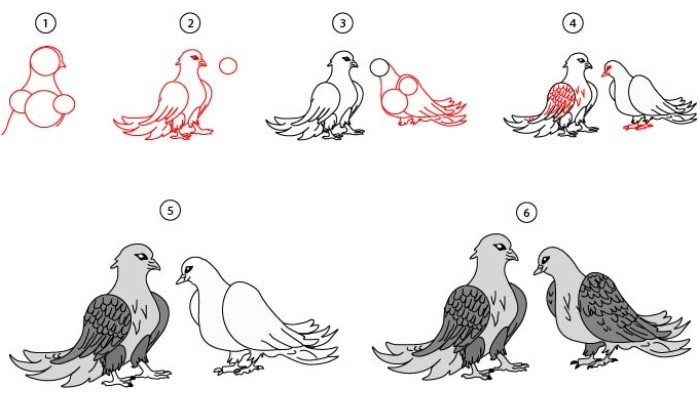 1
2
3
4
5
6