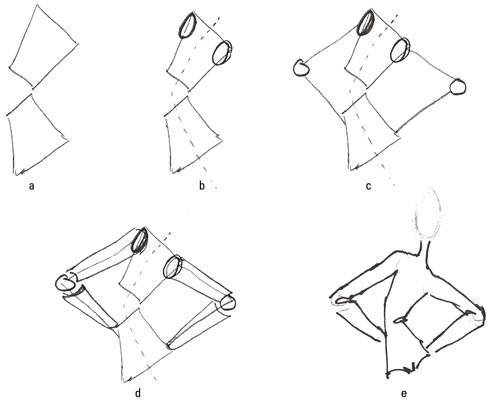 a

b

c

d

e