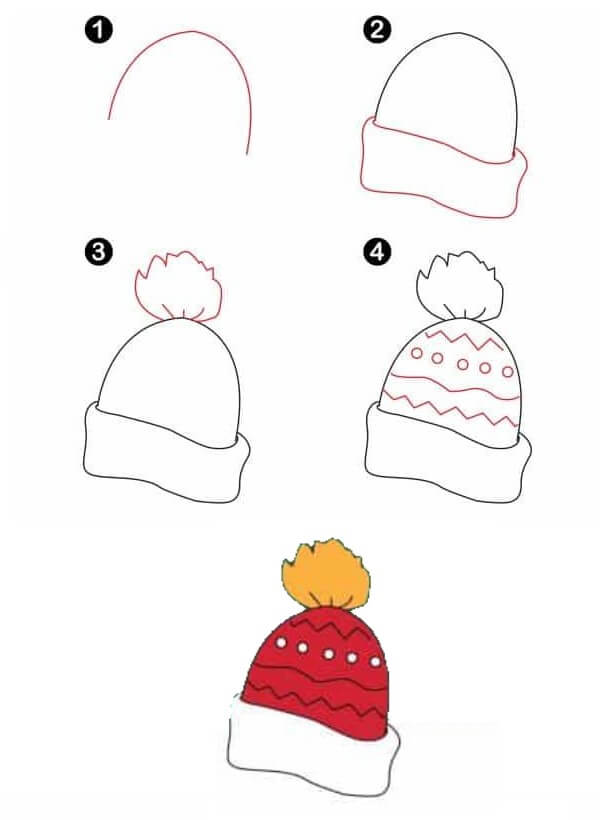 1

2

3

4