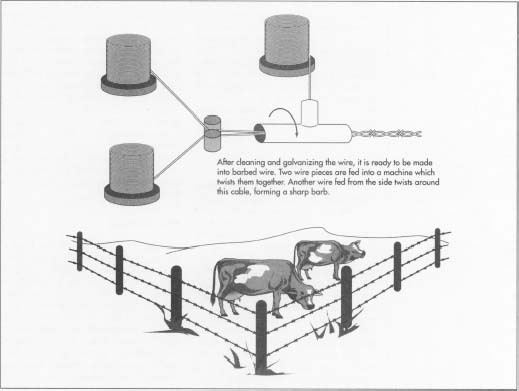 After cleaning and galvanizing the wire, it is ready to be made into barbed wire. Two wire pieces are fed into a machine which twists them together. Another wire fed from the side twists around this cable, forming a sharp barb.