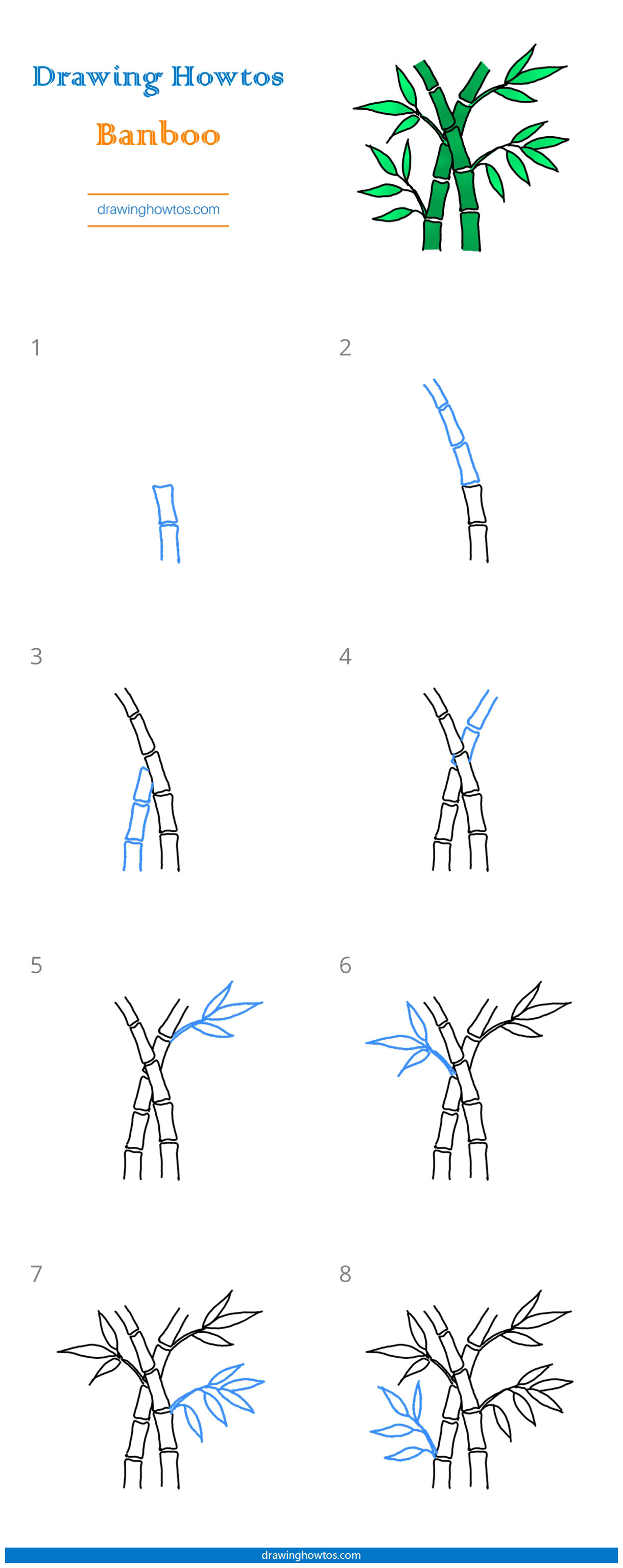 Drawing Howtos

Banboo

drawinghowtos.com

1

2

3

4

5

6

7

8

drawinghowtos.com