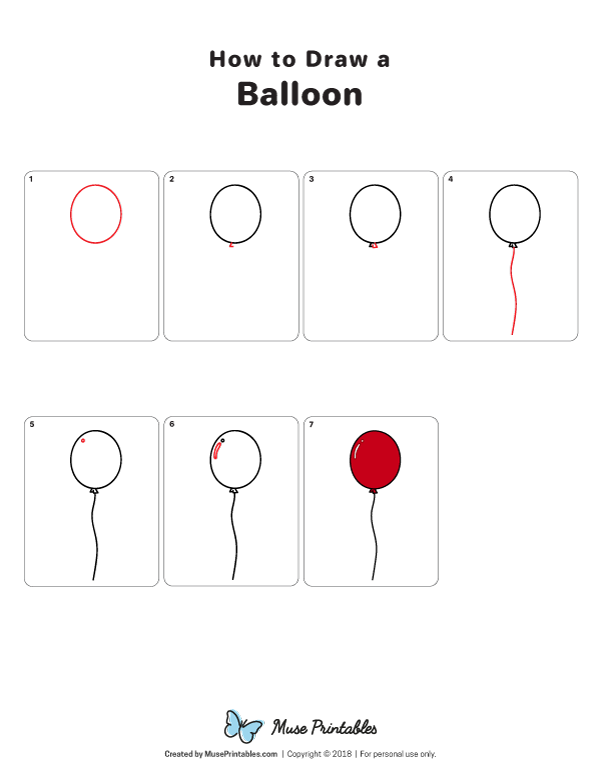 How to Draw a
Balloon

1

2

3

4

5

6

7

Muse Printables

Created by MusePrintables.com | Copyright © 2018 | For personal use only.