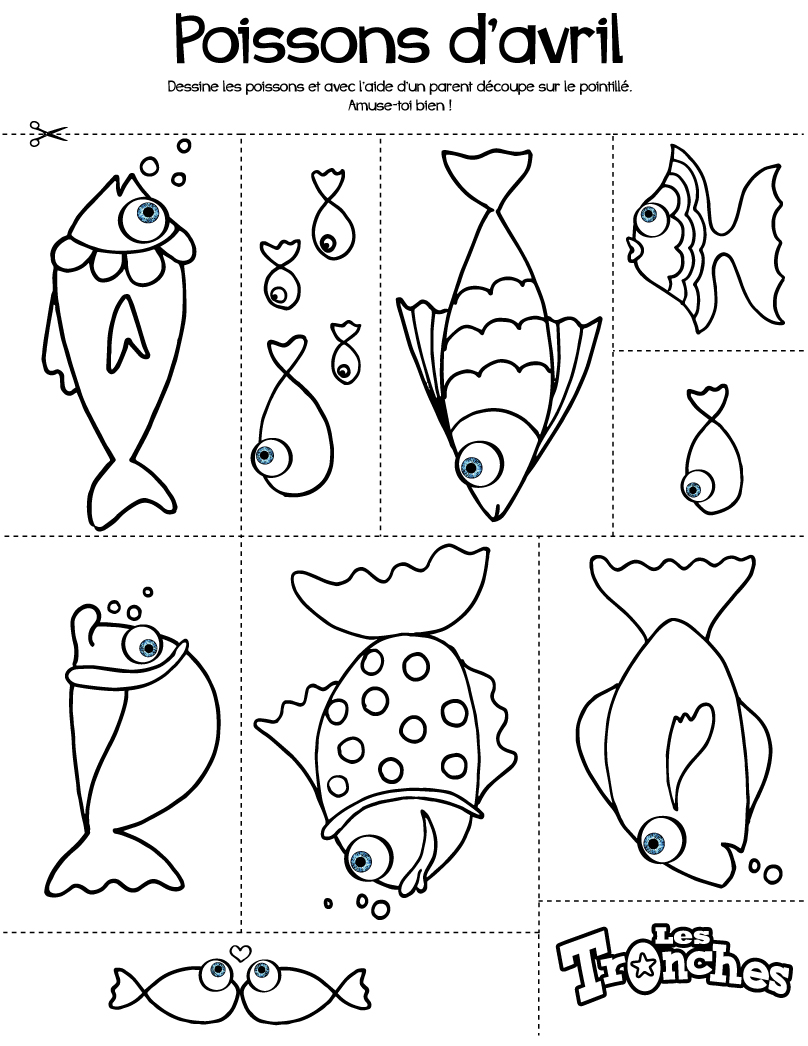 Poissons d'avril

Dessine les poissons et avec l'aide d'un parent découpe sur le pointillé. Amuse-toi bien !

Les Tronches