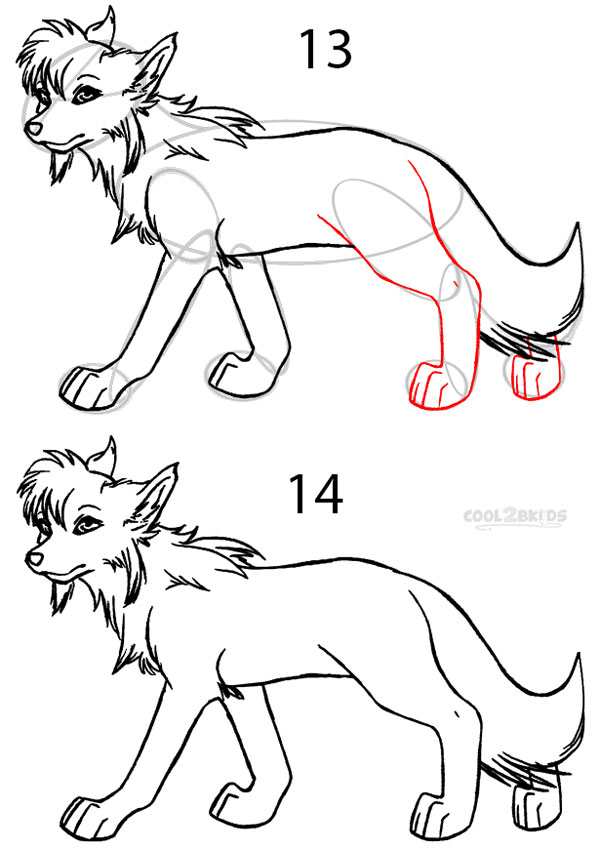 13

14

COOL2BKIDS