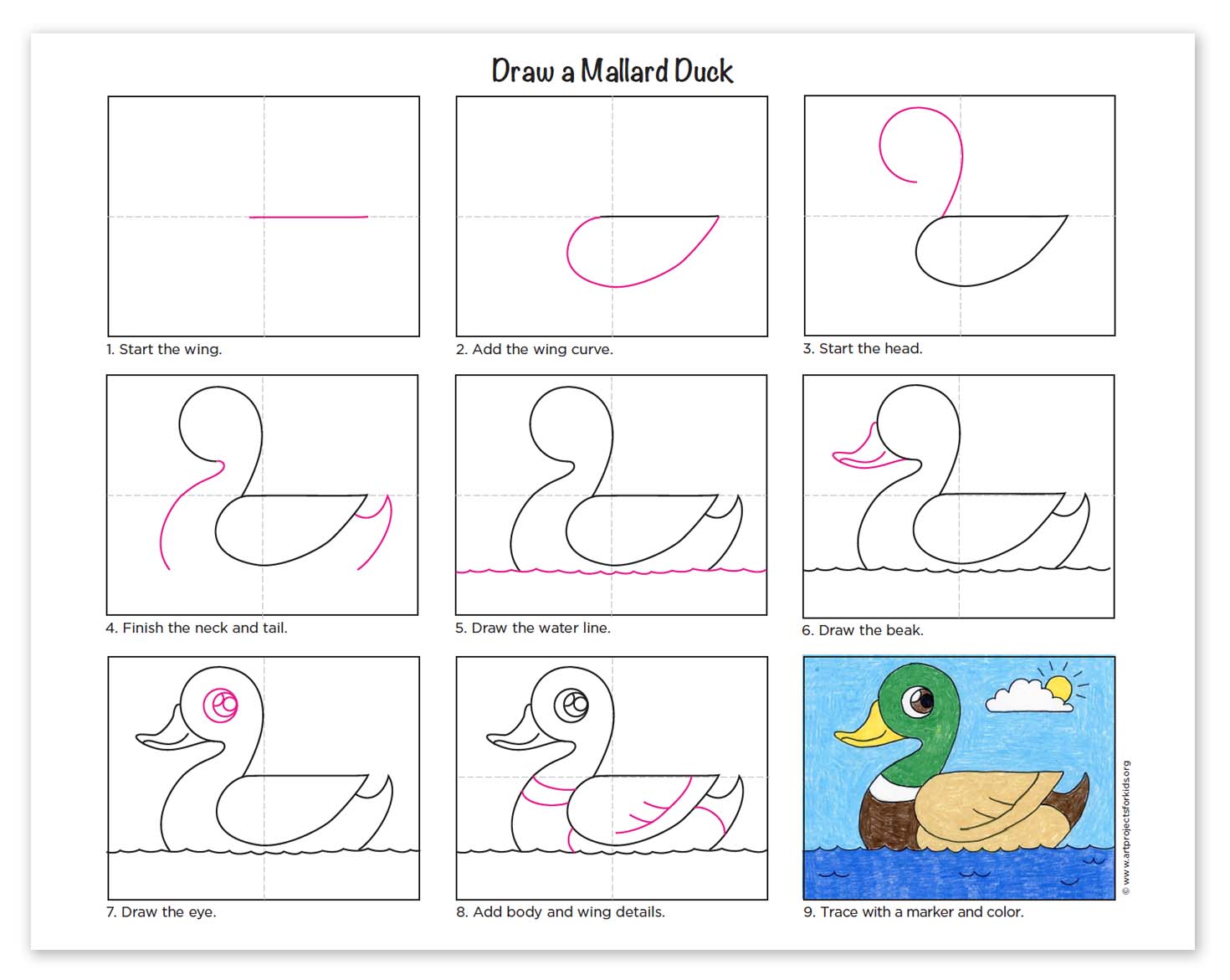 Draw a Mallard Duck

1. Start the wing.

2. Add the wing curve.

3. Start the head.

4. Finish the neck and tail.

5. Draw the water line.

6. Draw the beak.

7. Draw the eye.

8. Add body and wing details.

9. Trace with a marker and color.

© www.artprojectsforkids.org