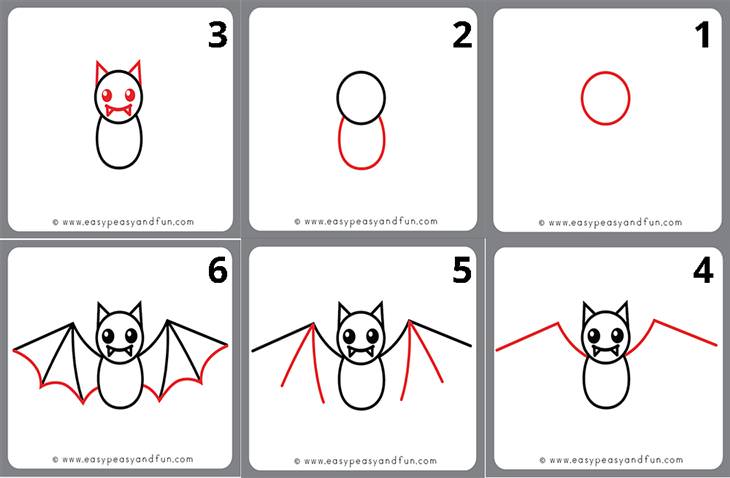 3

© www.easypeasyandfun.com

2

© www.easypeasyandfun.com

1

© www.easypeasyandfun.com

6

© www.easypeasyandfun.com

5

© www.easypeasyandfun.com

4

© www.easypeasyandfun.com