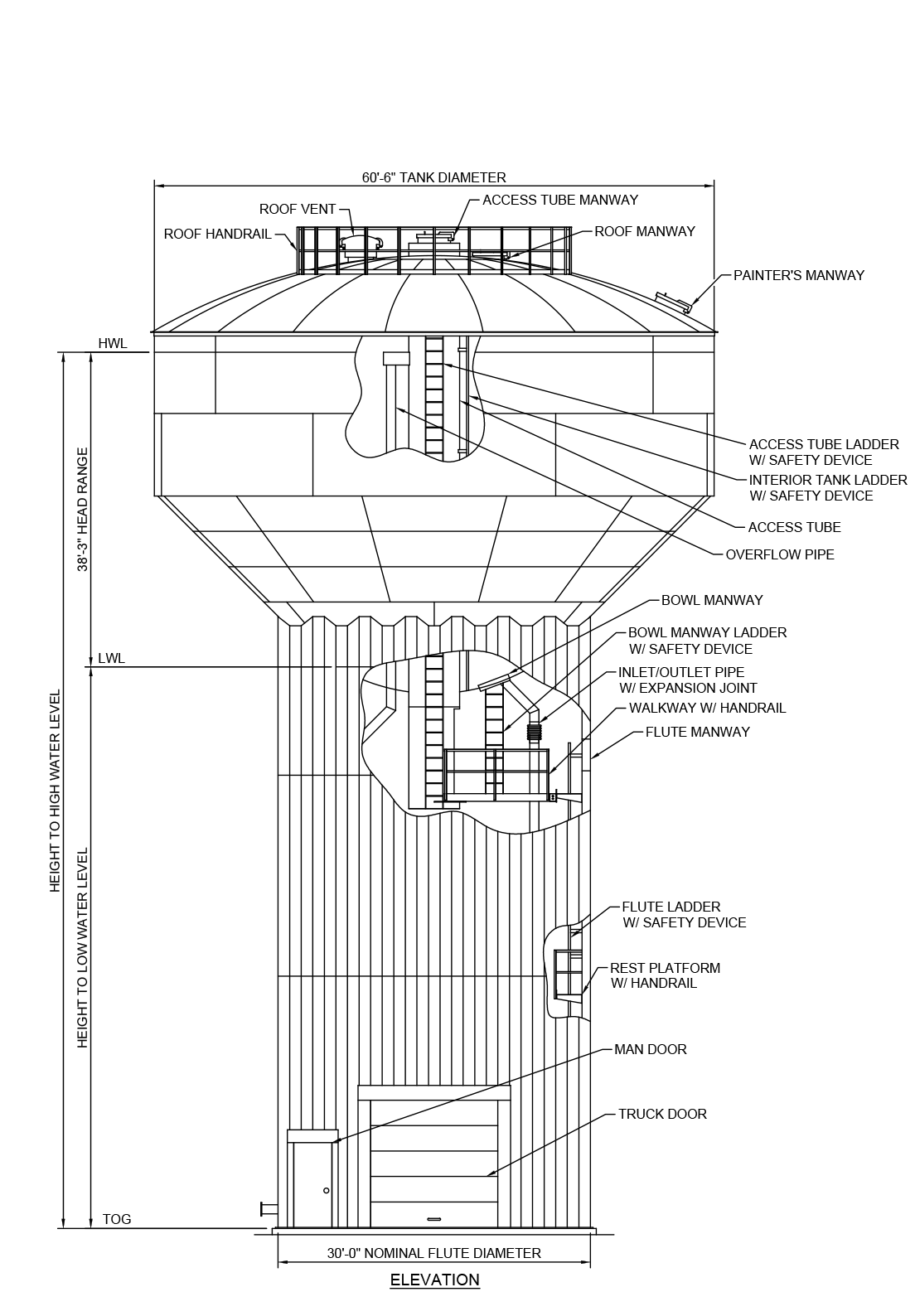 60'-6" TANK DIAMETER

ROOF VENT

ACCESS TUBE MANWAY

ROOF HANDRAIL

ROOF MANWAY

PAINTER'S MANWAY

HWL

ACCESS TUBE LADDER
W/ SAFETY DEVICE

INTERIOR TANK LADDER
W/ SAFETY DEVICE

ACCESS TUBE

OVERFLOW PIPE

38'-3" HEAD RANGE

BOWL MANWAY

BOWL MANWAY LADDER
W/ SAFETY DEVICE

LWL

INLET/OUTLET PIPE
W/ EXPANSION JOINT

WALKWAY W/ HANDRAIL

FLUTE MANWAY

HEIGHT TO HIGH WATER LEVEL

HEIGHT TO LOW WATER LEVEL

FLUTE LADDER
W/ SAFETY DEVICE

REST PLATFORM
W/ HANDRAIL

MAN DOOR

TRUCK DOOR

TOG

30'-0" NOMINAL FLUTE DIAMETER

ELEVATION