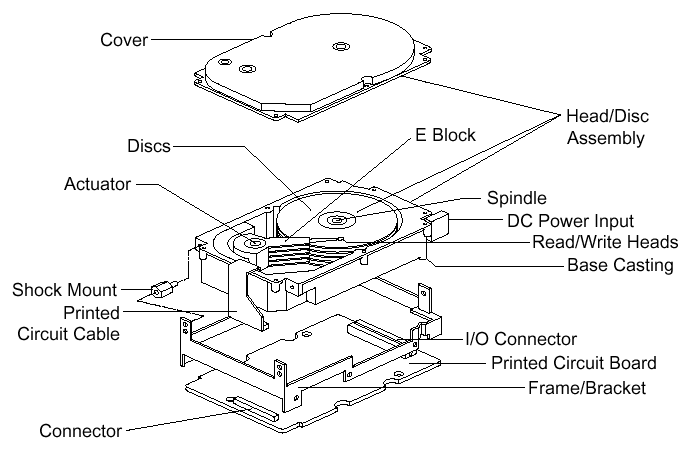 Cover

Head/Disc Assembly

Discs

E Block

Actuator

Spindle

DC Power Input

Read/Write Heads

Base Casting

Shock Mount

Printed Circuit Cable

I/O Connector

Printed Circuit Board

Frame/Bracket

Connector